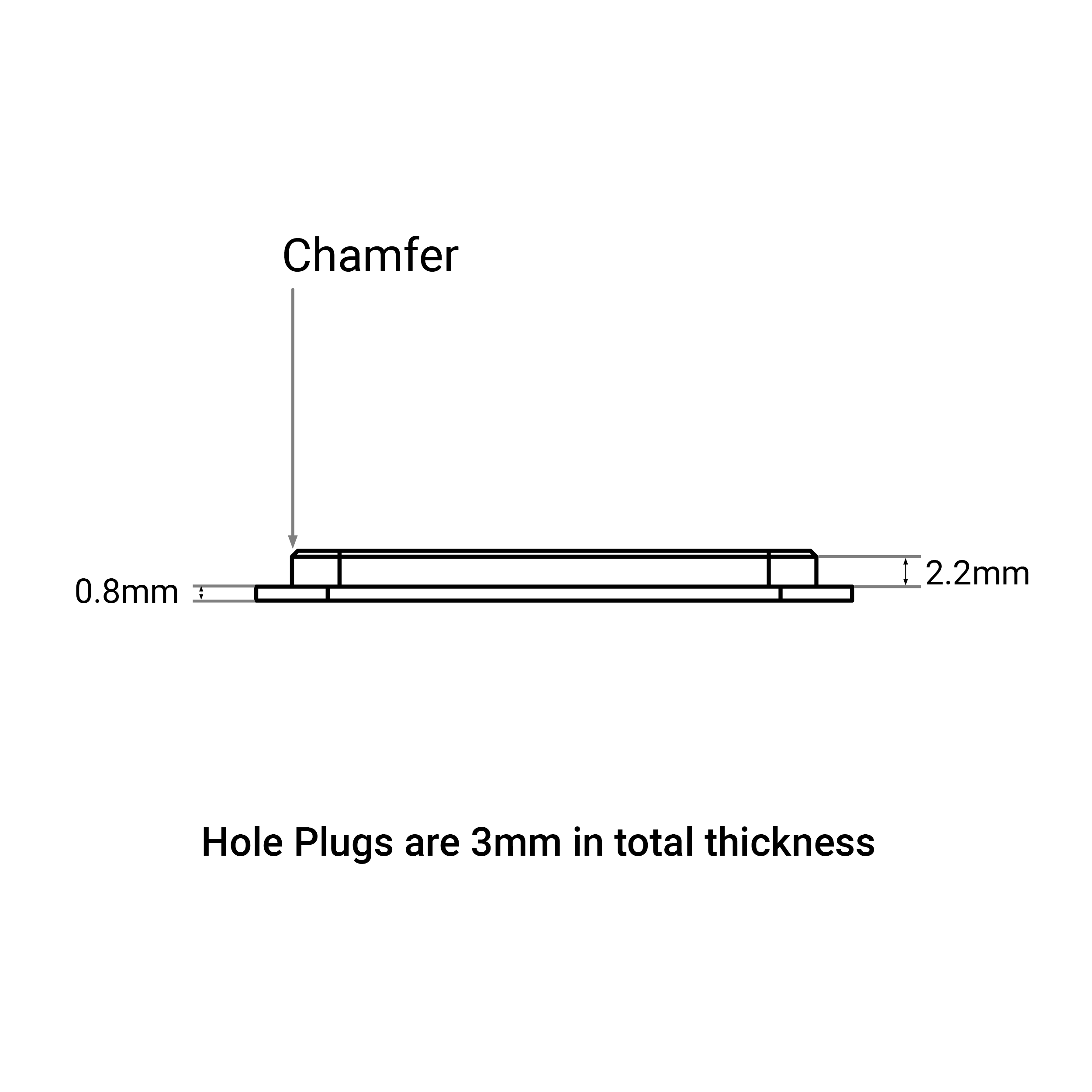 Chamfer

0.8mm

2.2mm

Hole Plugs are 3mm in total thickness