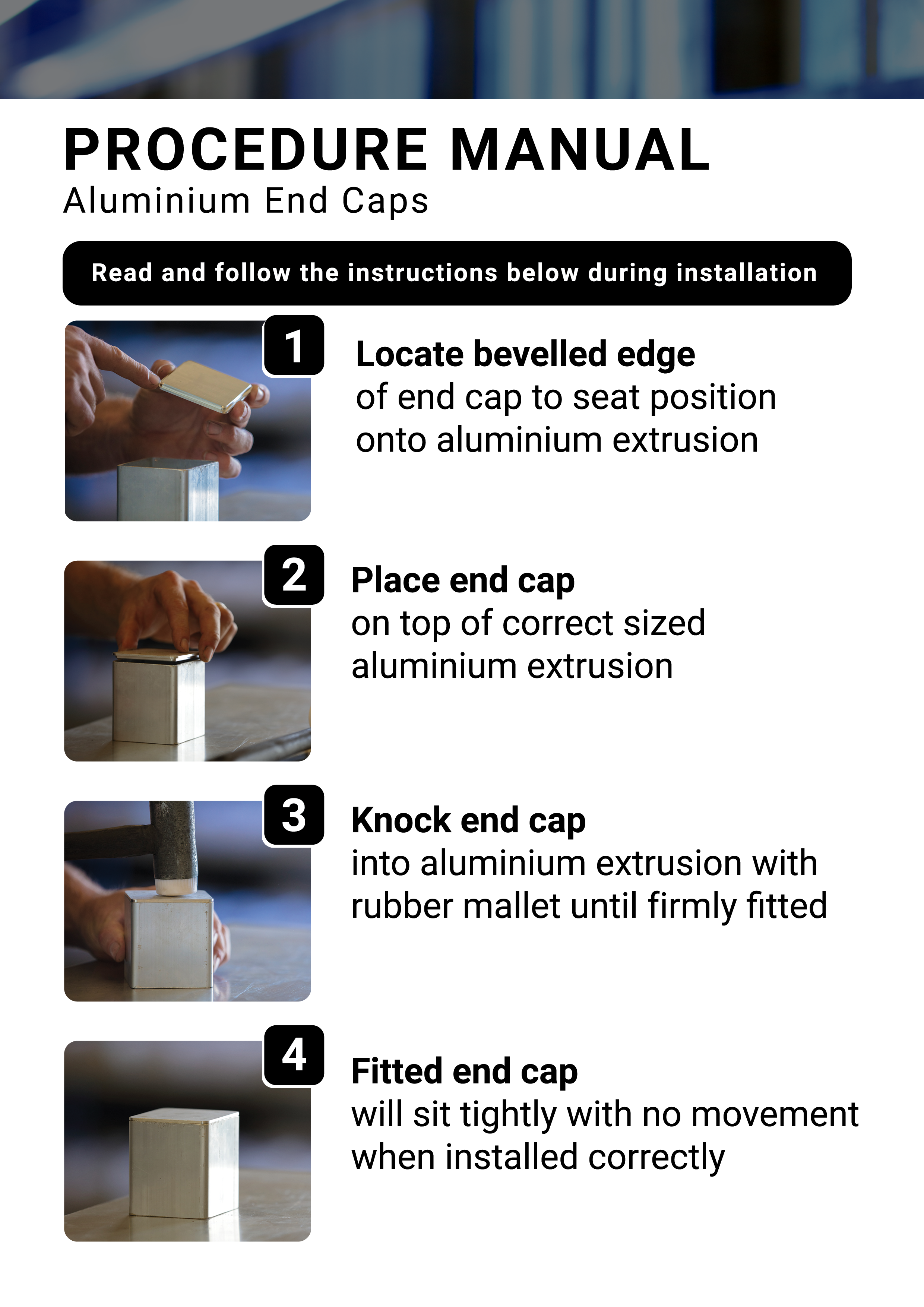 PROCEDURE MANUAL
Aluminium End Caps

Read and follow the instructions below during installation

1

Locate bevelled edge
of end cap to seat position onto aluminium extrusion

2

Place end cap
on top of correct sized aluminium extrusion

3

Knock end cap
into aluminium extrusion with rubber mallet until firmly fitted

4

Fitted end cap
will sit tightly with no movement when installed correctly