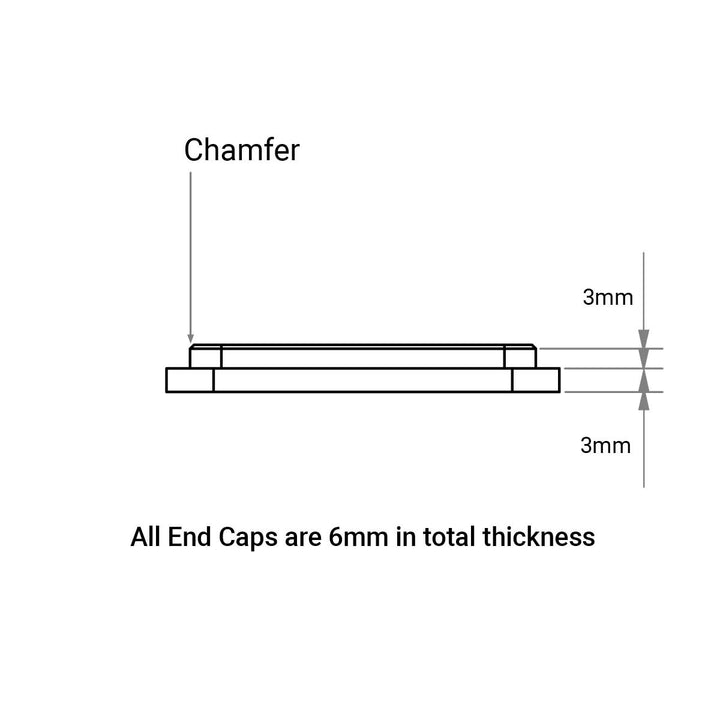 Chamfer

3mm

3mm

All End Caps are 6mm in total thickness